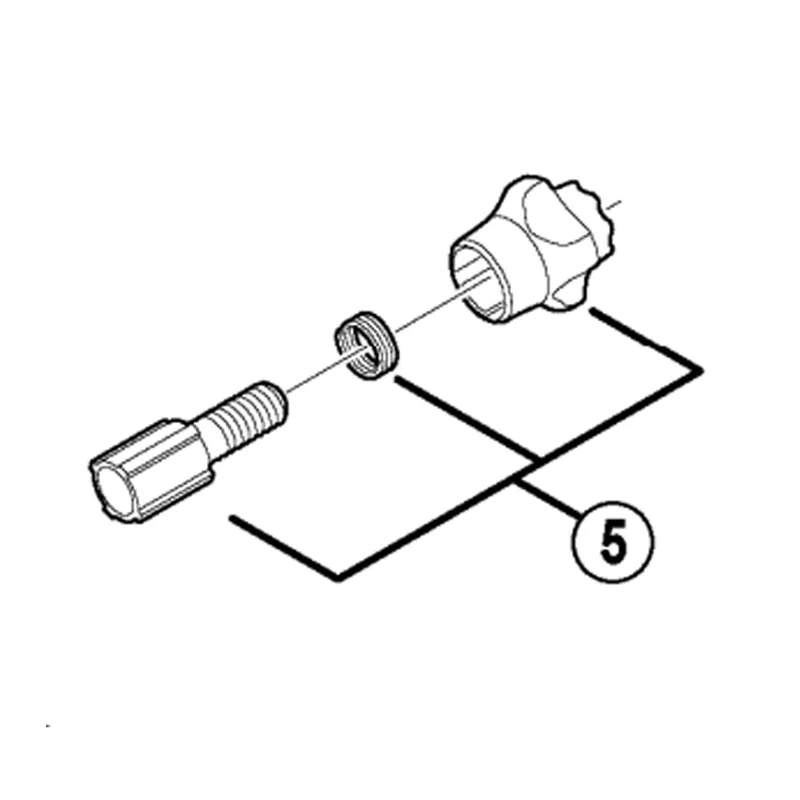 5